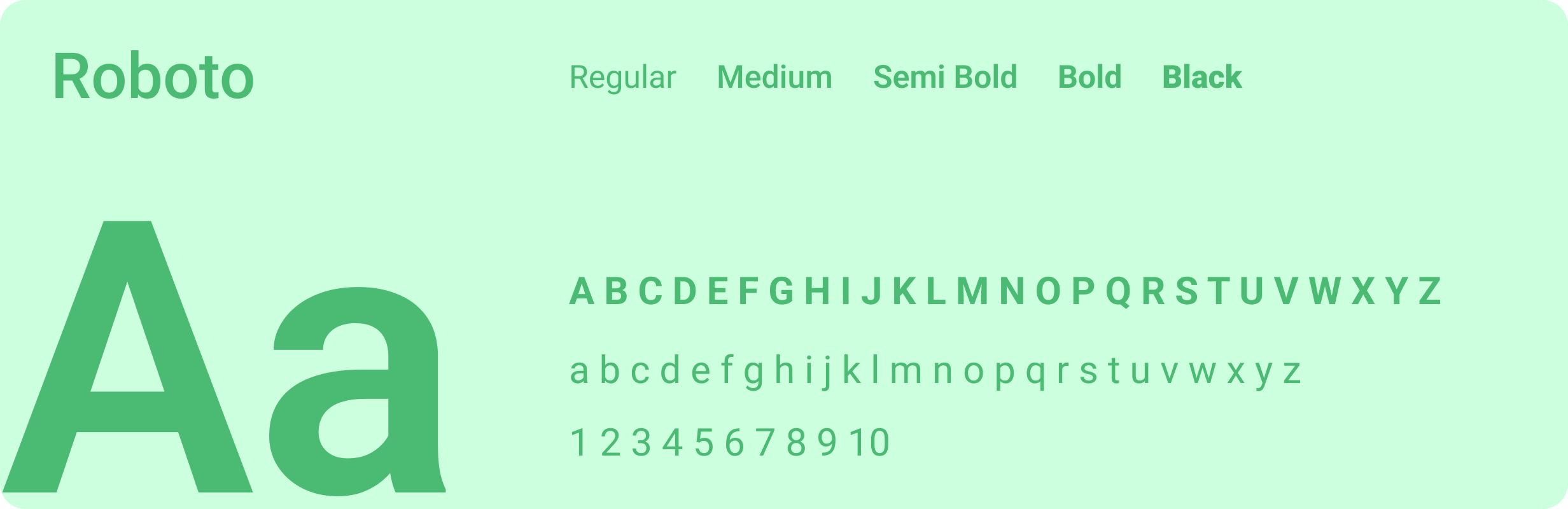 Roboto

Regular Medium Semi Bold Bold Black

Aa

A B C D E F G H I J K L M N O P Q R S T U V W X Y Z

a b c d e f g h i j k l m n o p q r s t u v w x y z

1 2 3 4 5 6 7 8 9 10